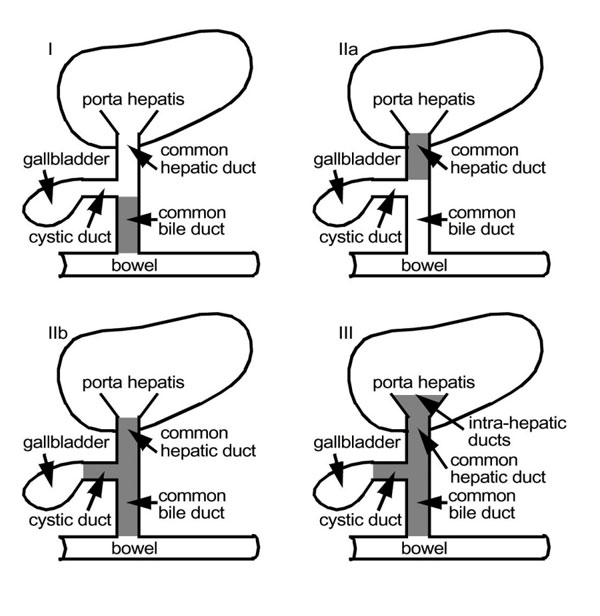 I

porta hepatis

gallbladder

common hepatic duct

cystic duct

common bile duct

bowel

IIa

porta hepatis

gallbladder

common hepatic duct

cystic duct

common bile duct

bowel

IIb

porta hepatis

gallbladder

common hepatic duct

cystic duct

common bile duct

bowel

III

porta hepatis

intra-hepatic ducts

gallbladder

common hepatic duct

cystic duct

common bile duct

bowel